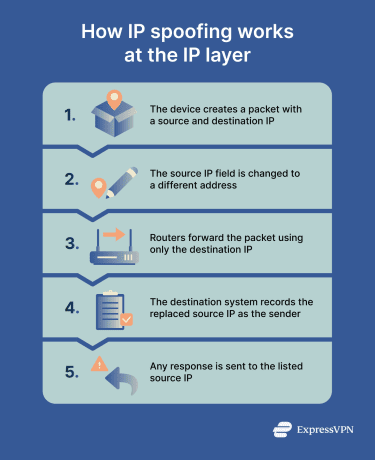 How IP spoofing works at the IP layer

1. The device creates a packet with a source and destination IP

2. The source IP field is changed to a different address

3. Routers forward the packet using only the destination IP

4. The destination system records the replaced source IP as the sender

5. Any response is sent to the listed source IP

ExpressVPN